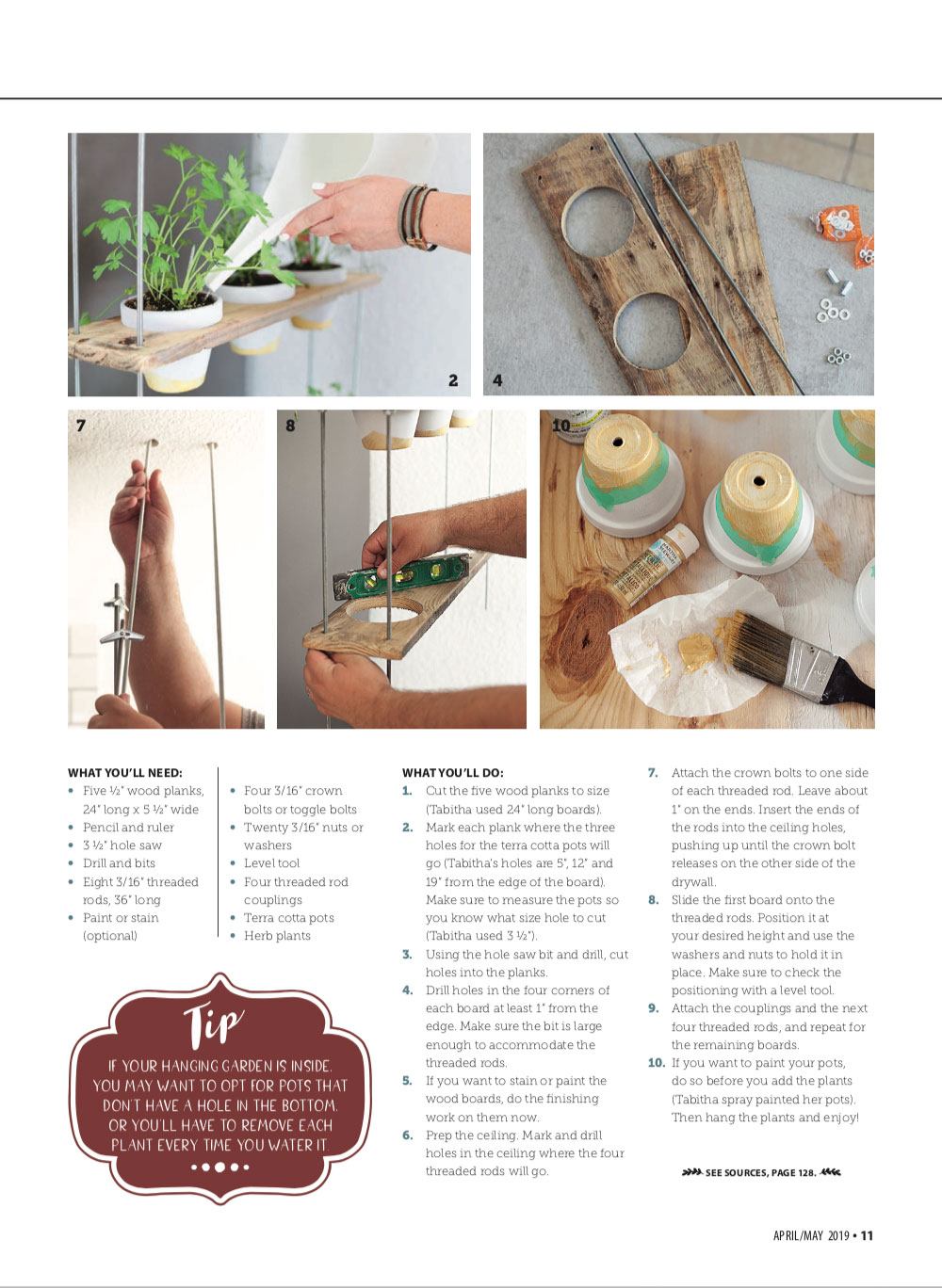 2

4

7

8

10

WHAT YOU'LL NEED:
• Five ½" wood planks, 24" long x 5 ½" wide
• Pencil and ruler
• 3 ½" hole saw
• Drill and bits
• Eight 3/16" threaded rods, 36" long
• Paint or stain (optional)

• Four 3/16" crown bolts or toggle bolts
• Twenty 3/16" nuts or washers
• Level tool
• Four threaded rod couplings
• Terra cotta pots
• Herb plants

Tip
IF YOUR HANGING GARDEN IS INSIDE, YOU MAY WANT TO OPT FOR POTS THAT DON'T HAVE A HOLE IN THE BOTTOM, OR YOU'LL HAVE TO REMOVE EACH PLANT EVERY TIME YOU WATER IT.

WHAT YOU'LL DO:
1. Cut the five wood planks to size (Tabitha used 24" long boards).
2. Mark each plank where the three holes for the terra cotta pots will go (Tabitha's holes are 5", 12" and 19" from the edge of the board). Make sure to measure the pots so you know what size hole to cut (Tabitha used 3 ½").
3. Using the hole saw bit and drill, cut holes into the planks.
4. Drill holes in the four corners of each board at least 1" from the edge. Make sure the bit is large enough to accommodate the threaded rods.
5. If you want to stain or paint the wood boards, do the finishing work on them now.
6. Prep the ceiling. Mark and drill holes in the ceiling where the four threaded rods will go.
7. Attach the crown bolts to one side of each threaded rod. Leave about 1" on the ends. Insert the ends of the rods into the ceiling holes, pushing up until the crown bolt releases on the other side of the drywall.
8. Slide the first board onto the threaded rods. Position it at your desired height and use the washers and nuts to hold it in place. Make sure to check the positioning with a level tool.
9. Attach the couplings and the next four threaded rods, and repeat for the remaining boards.
10. If you want to paint your pots, do so before you add the plants (Tabitha spray painted her pots). Then hang the plants and enjoy!

SEE SOURCES, PAGE 128.

APRIL/MAY 2019 • 11